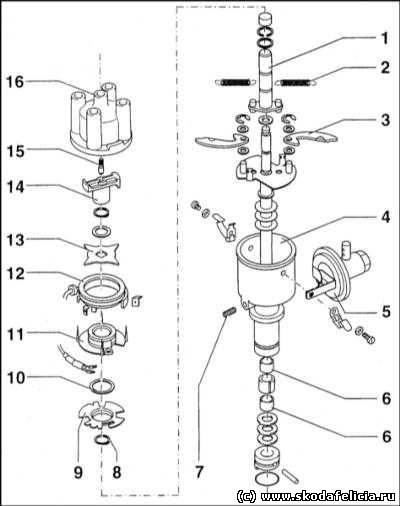 16
15
14
13
12
11
10
9
8
1
2
3
4
5
6
6
7
(c) www.skodafelicia.ru